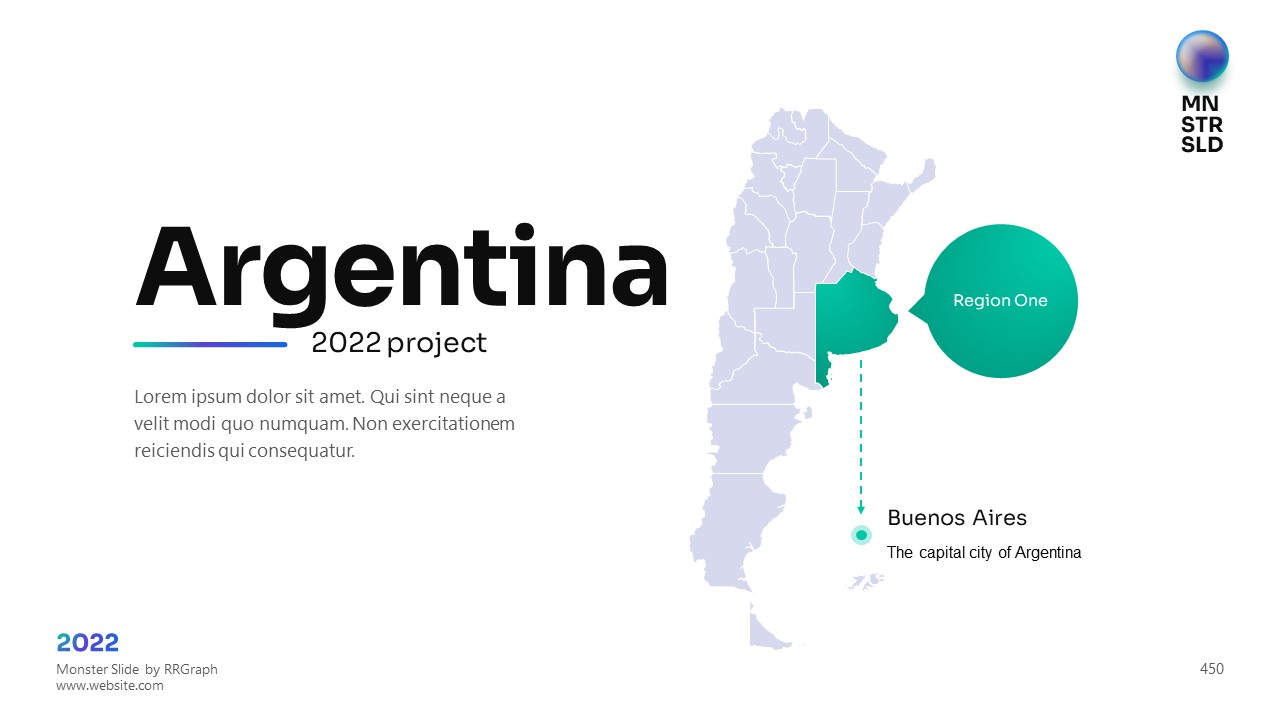 MN
STR
SLD

Argentina

2022 project

Lorem ipsum dolor sit amet. Qui sint neque a velit modi quo numquam. Non exercitationem reiciendis qui consequatur.

Region One

Buenos Aires

The capital city of Argentina

2022

Monster Slide by RRGraph
www.website.com

450